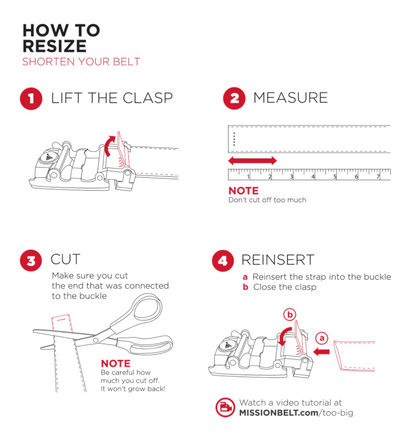 HOW TO
RESIZE
SHORTEN YOUR BELT

1 LIFT THE CLASP

2 MEASURE

1 2 3 4 5 6 7

NOTE
Don't cut off too much

3 CUT
Make sure you cut the end that was connected to the buckle

NOTE
Be careful how much you cut off. It won't grow back!

4 REINSERT
a Reinsert the strap into the buckle
b Close the clasp

b
a

Watch a video tutorial at
MISSIONBELT.com/too-big