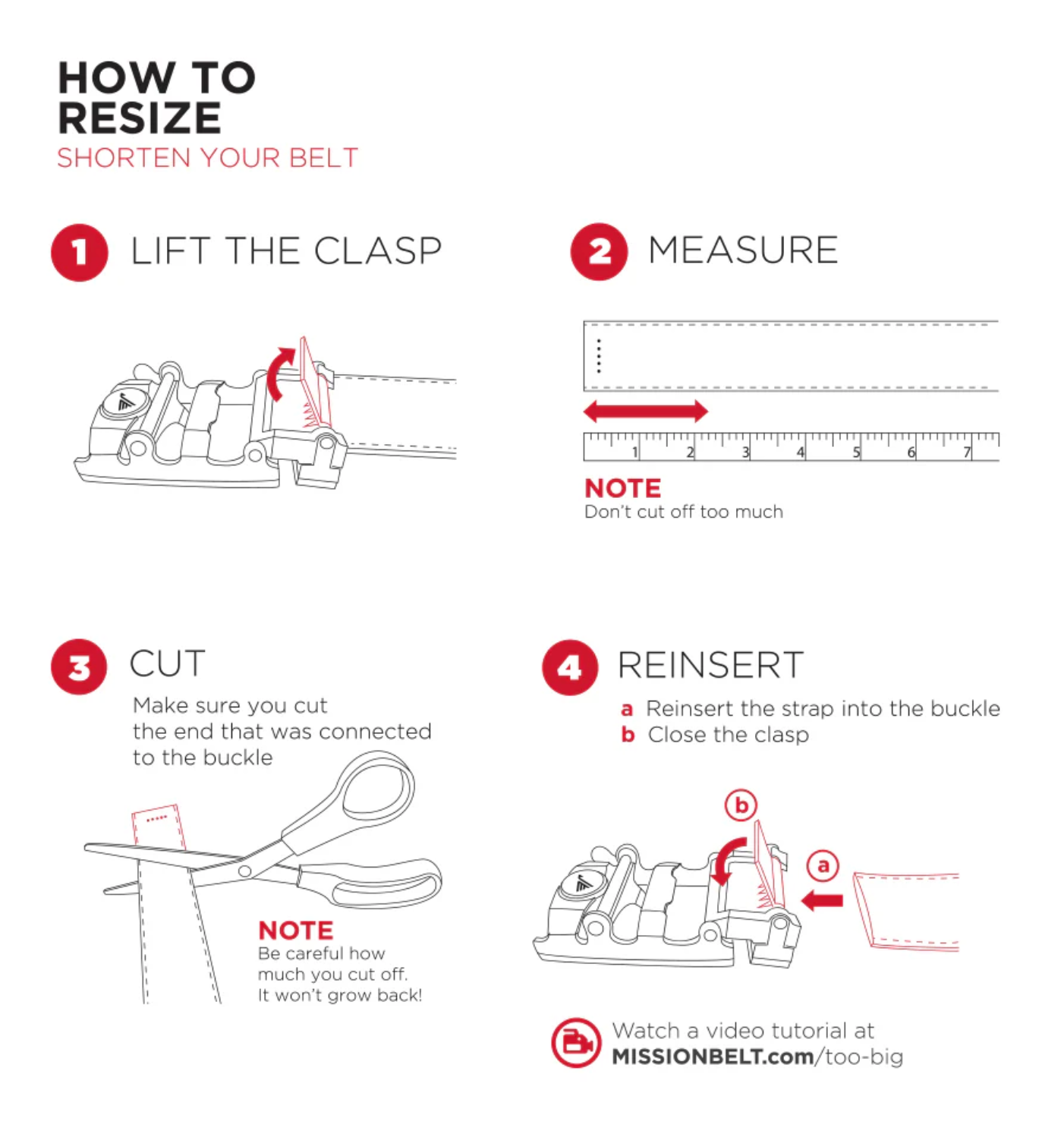 HOW TO RESIZE
SHORTEN YOUR BELT

1 LIFT THE CLASP

2 MEASURE

1 2 3 4 5 6 7

NOTE
Don't cut off too much

3 CUT
Make sure you cut the end that was connected to the buckle

NOTE
Be careful how much you cut off. It won't grow back!

4 REINSERT
a Reinsert the strap into the buckle
b Close the clasp

b

a

Watch a video tutorial at
MISSIONBELT.com/too-big